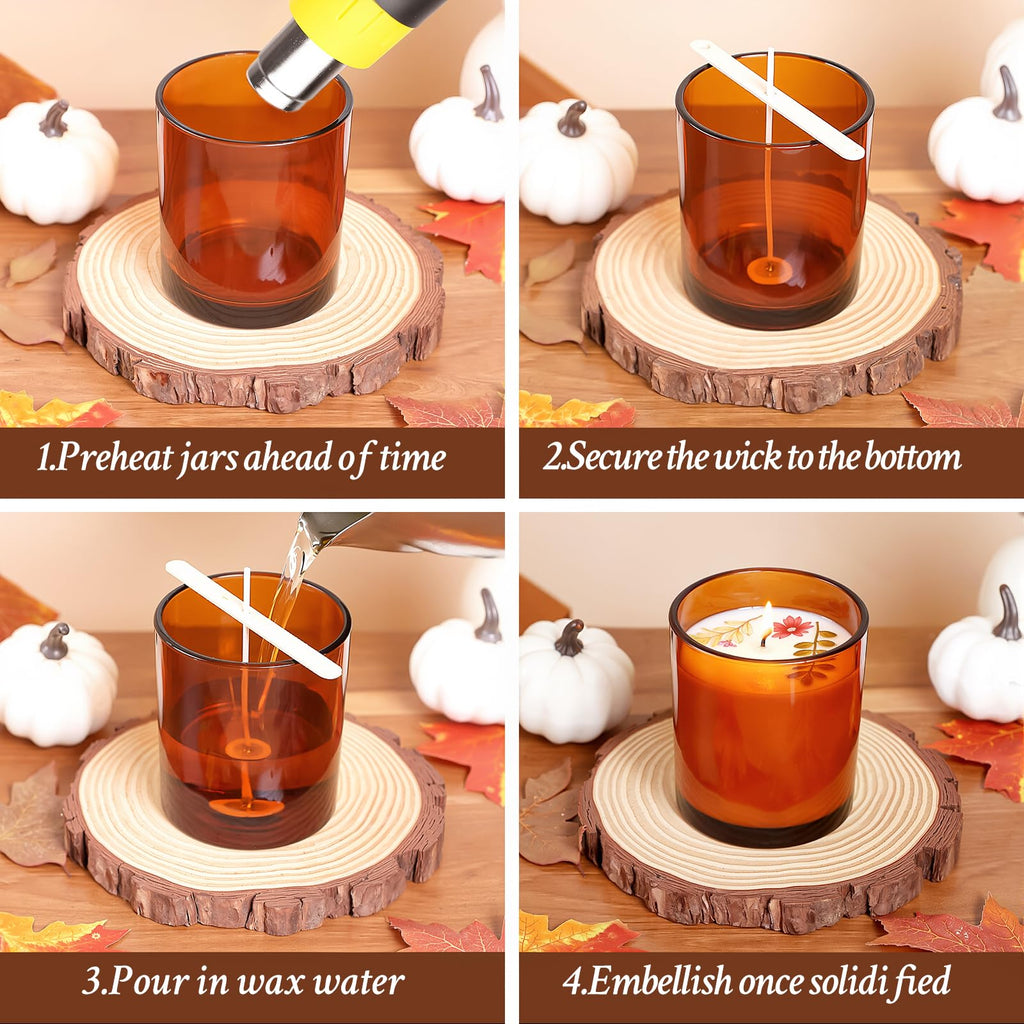 1.Preheat jars ahead of time

2.Secure the wick to the bottom

3.Pour in wax water

4.Embellish once solidi fied