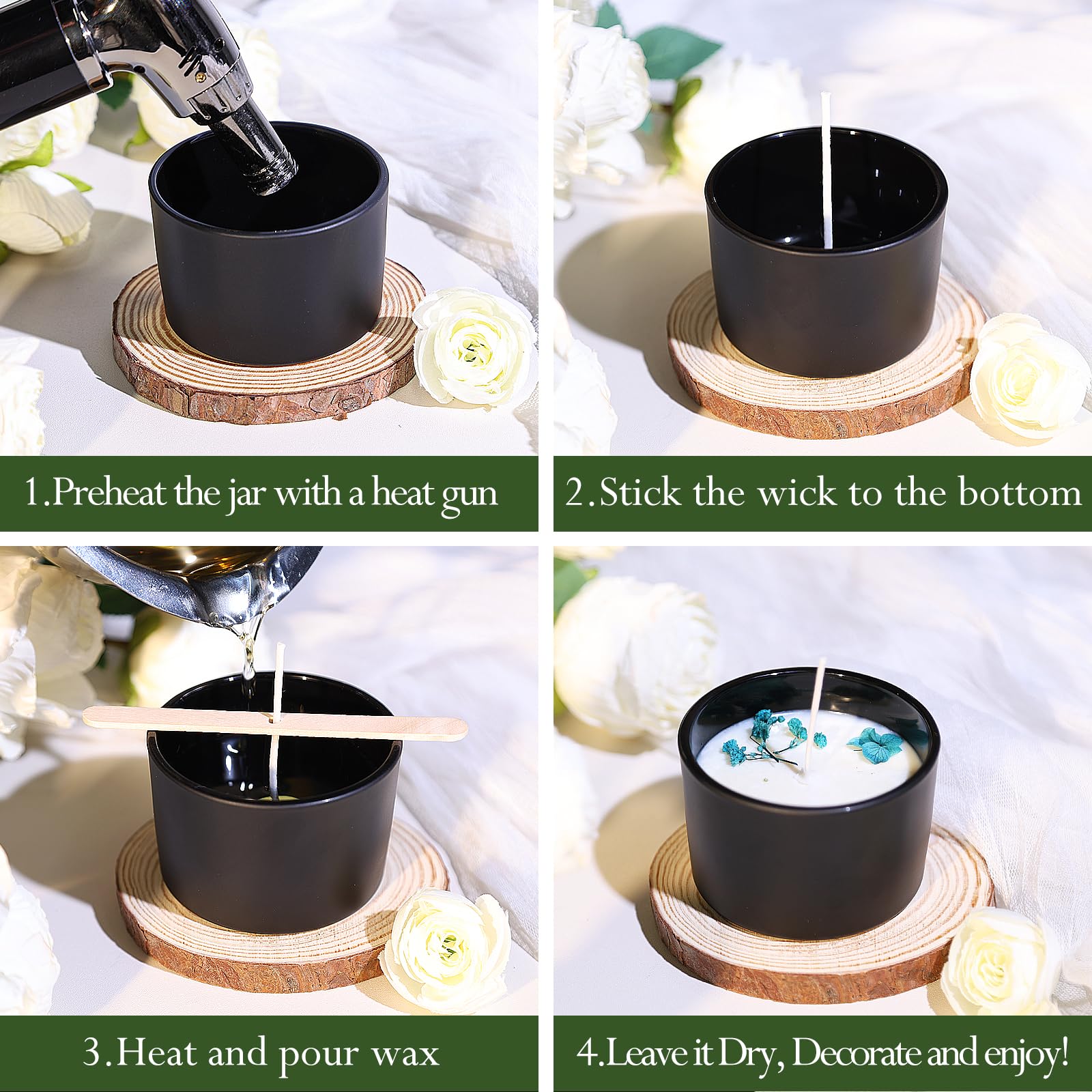 1.Preheat the jar with a heat gun

2.Stick the wick to the bottom

3.Heat and pour wax

4.Leave it Dry, Decorate and enjoy!