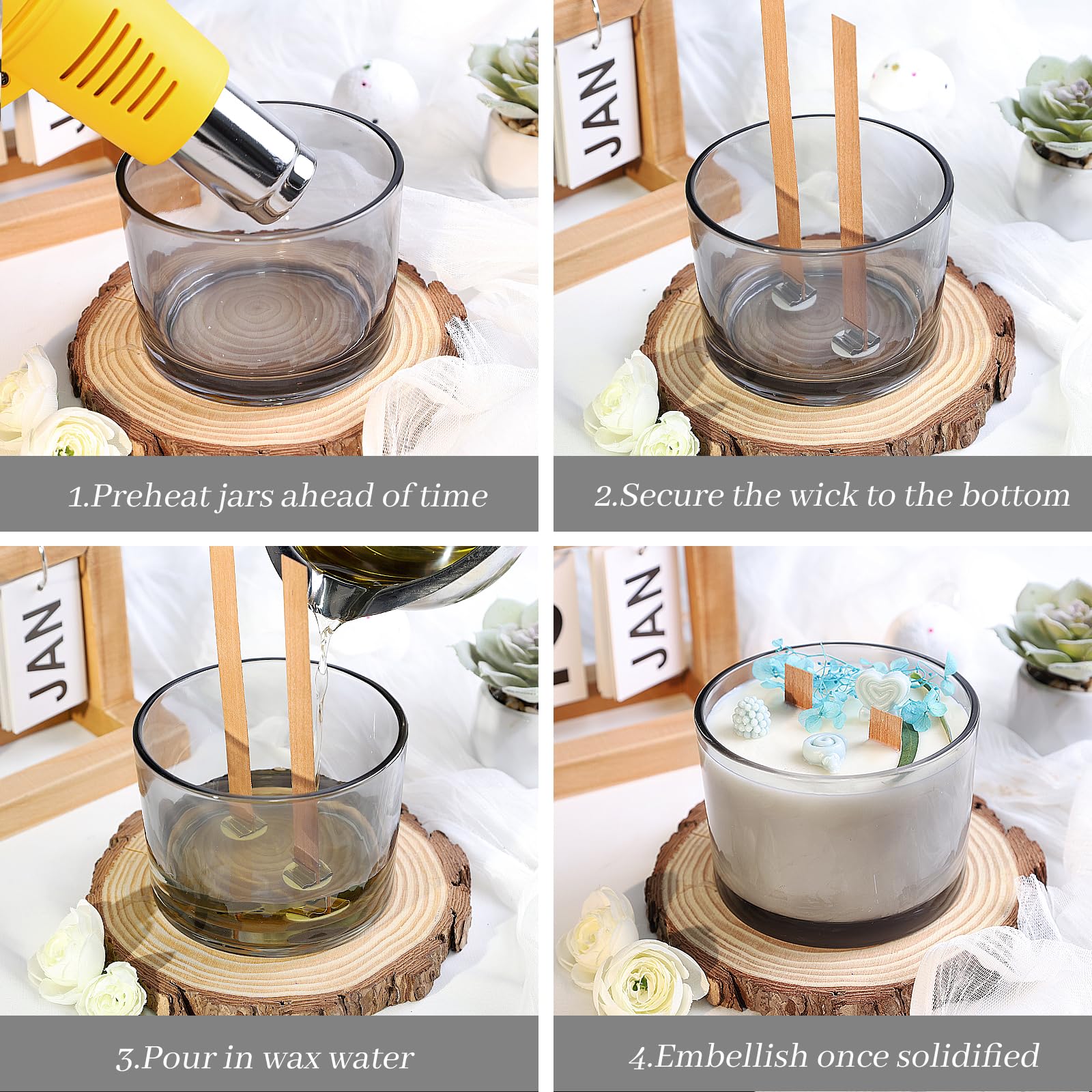 JAN

1.Preheat jars ahead of time

JAN

2.Secure the wick to the bottom

JAN

3.Pour in wax water

JAN

4.Embellish once solidified