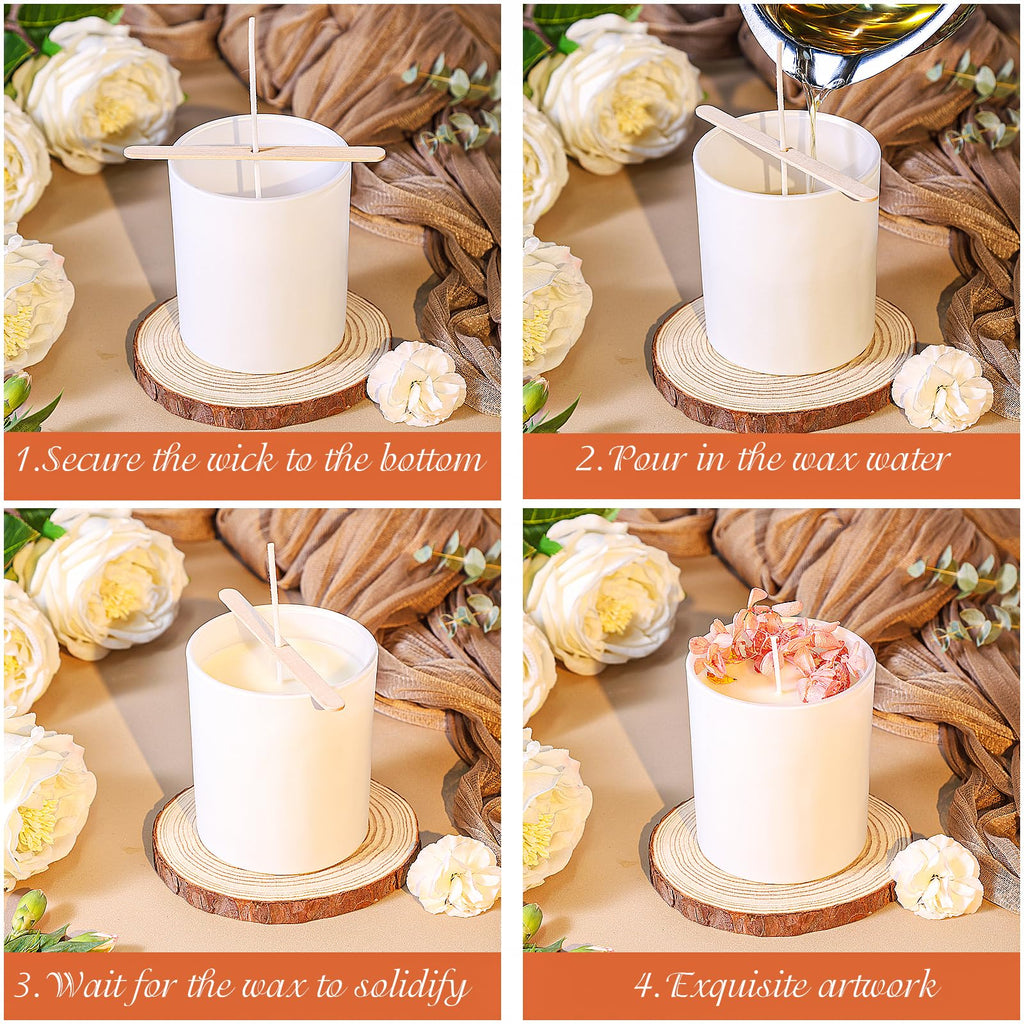 1.Secure the wick to the bottom

2.Pour in the wax water

3.Wait for the wax to solidify

4.Exquisite artwork