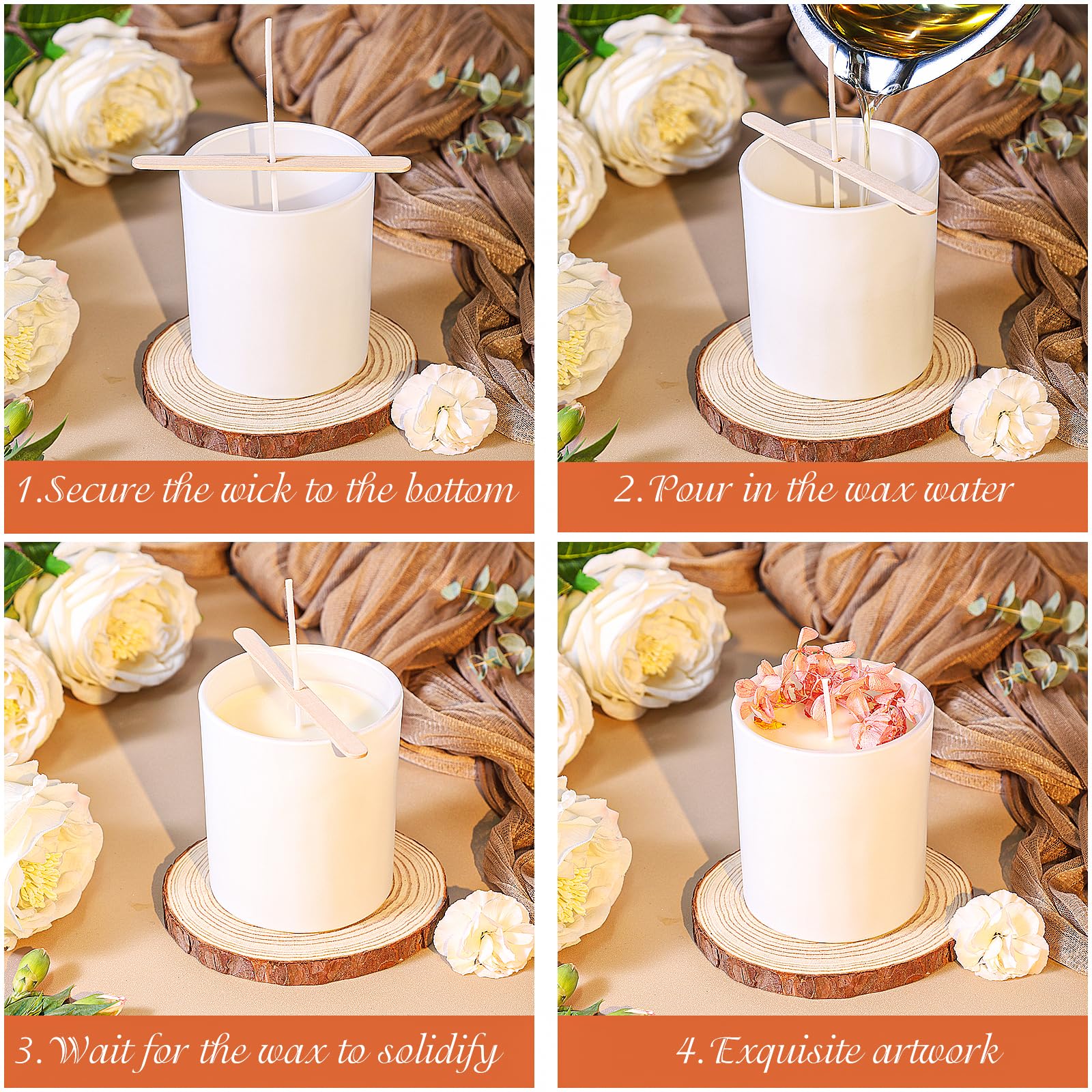 1.Secure the wick to the bottom

2.Pour in the wax water

3.Wait for the wax to solidify

4.Exquisite artwork