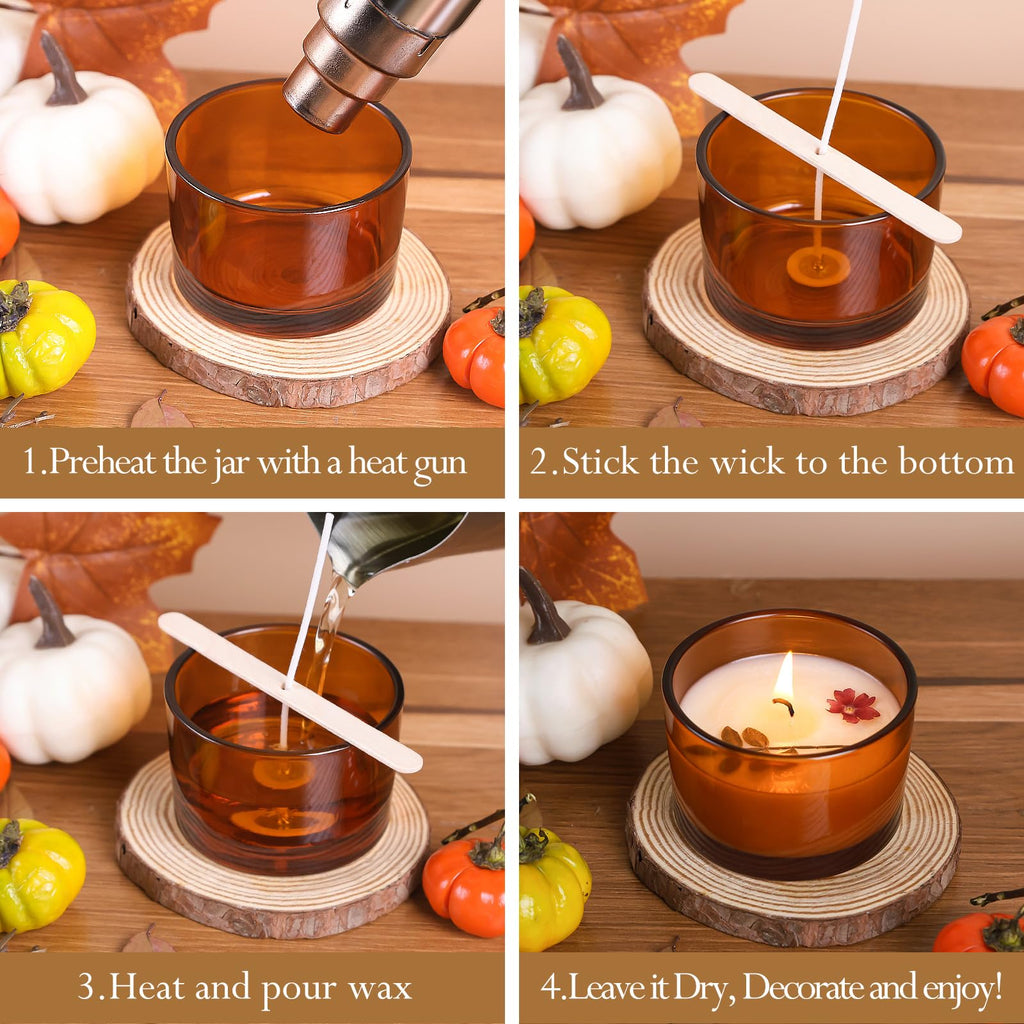 1.Preheat the jar with a heat gun

2.Stick the wick to the bottom

3.Heat and pour wax

4.Leave it Dry, Decorate and enjoy!