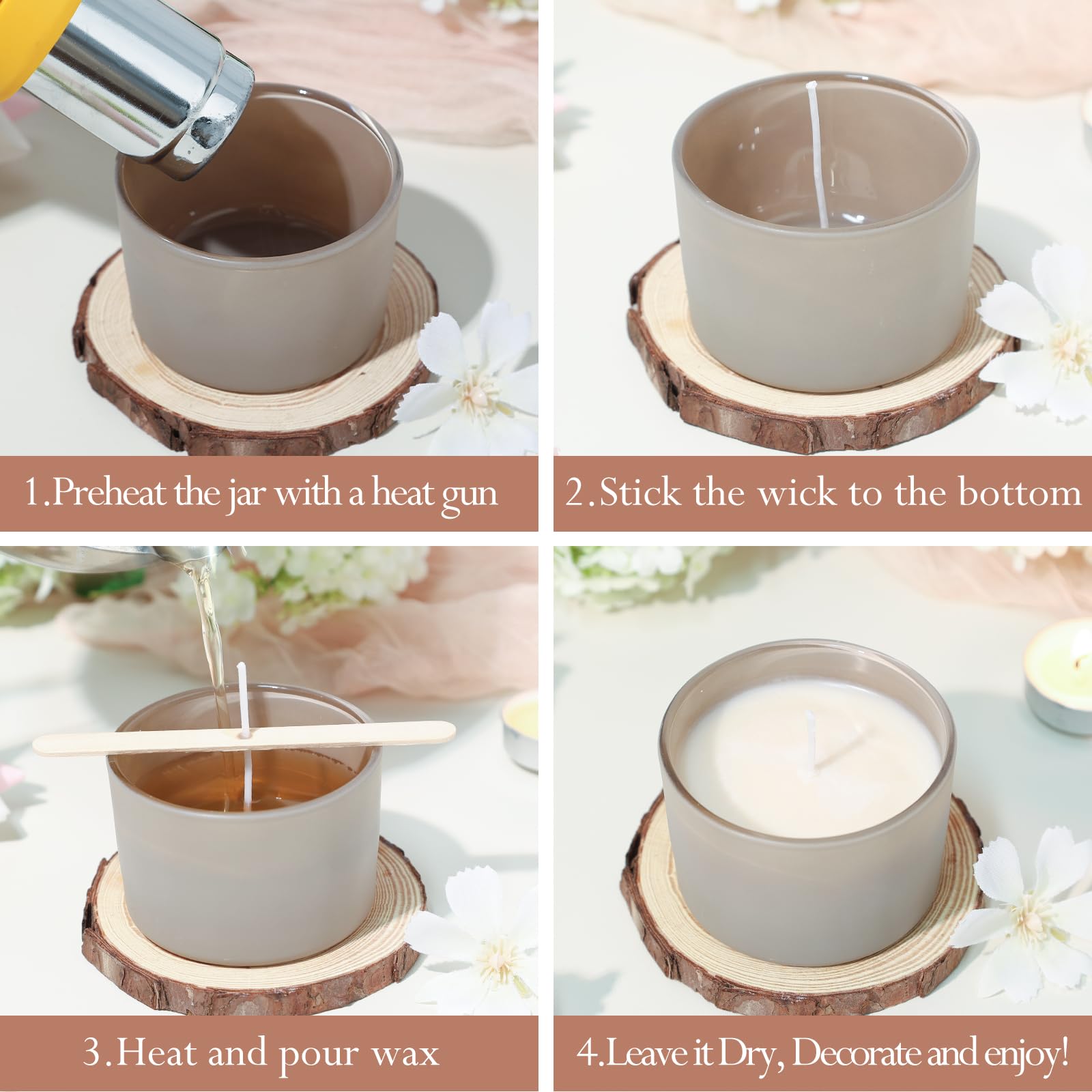 1.Preheat the jar with a heat gun

2.Stick the wick to the bottom

3.Heat and pour wax

4.Leave it Dry, Decorate and enjoy!