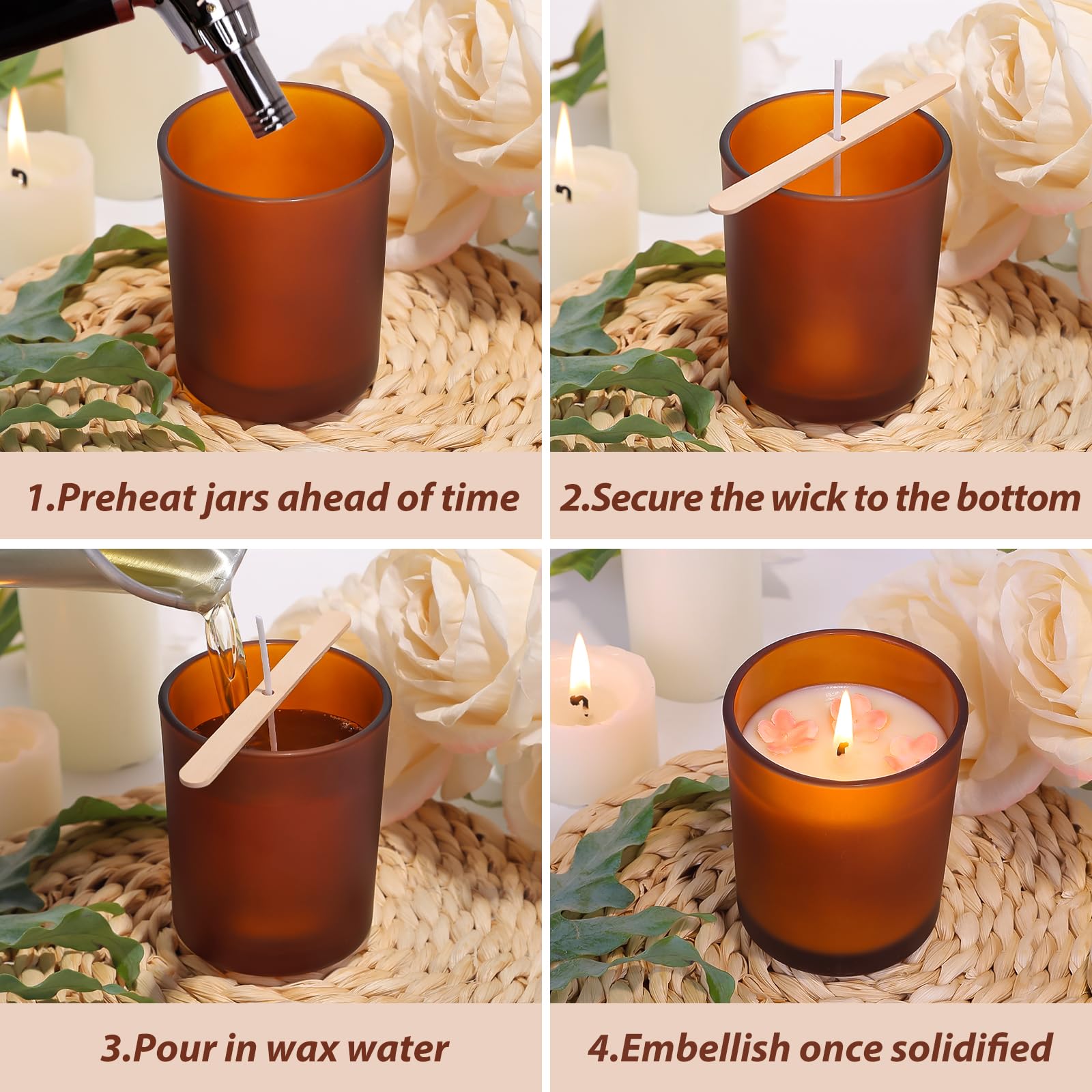 1.Preheat jars ahead of time

2.Secure the wick to the bottom

3.Pour in wax water

4.Embellish once solidified