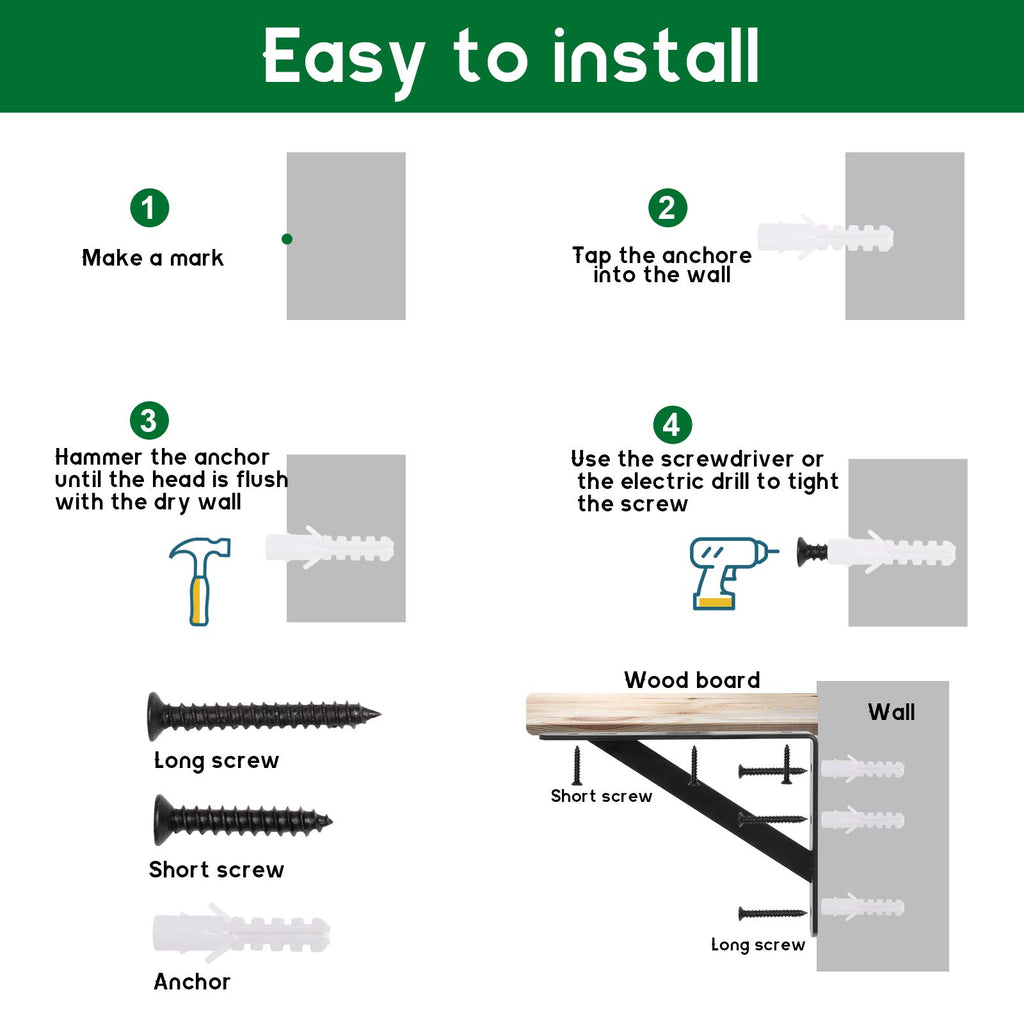 Easy to install

1
Make a mark

2
Tap the anchore into the wall

3
Hammer the anchor until the head is flush with the dry wall

4
Use the screwdriver or the electric drill to tight the screw

Long screw

Short screw

Anchor

Wood board

Wall

Short screw

Long screw