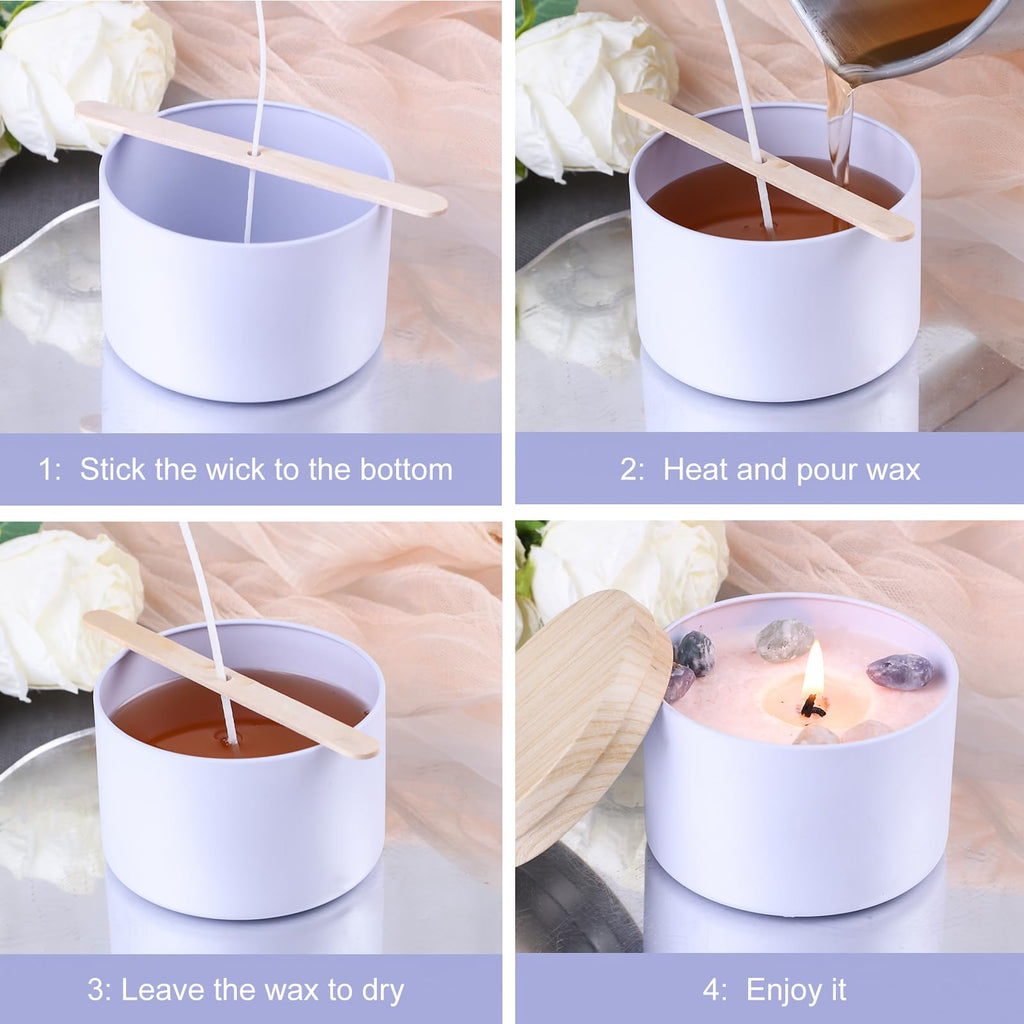 1: Stick the wick to the bottom

2: Heat and pour wax

3: Leave the wax to dry

4: Enjoy it