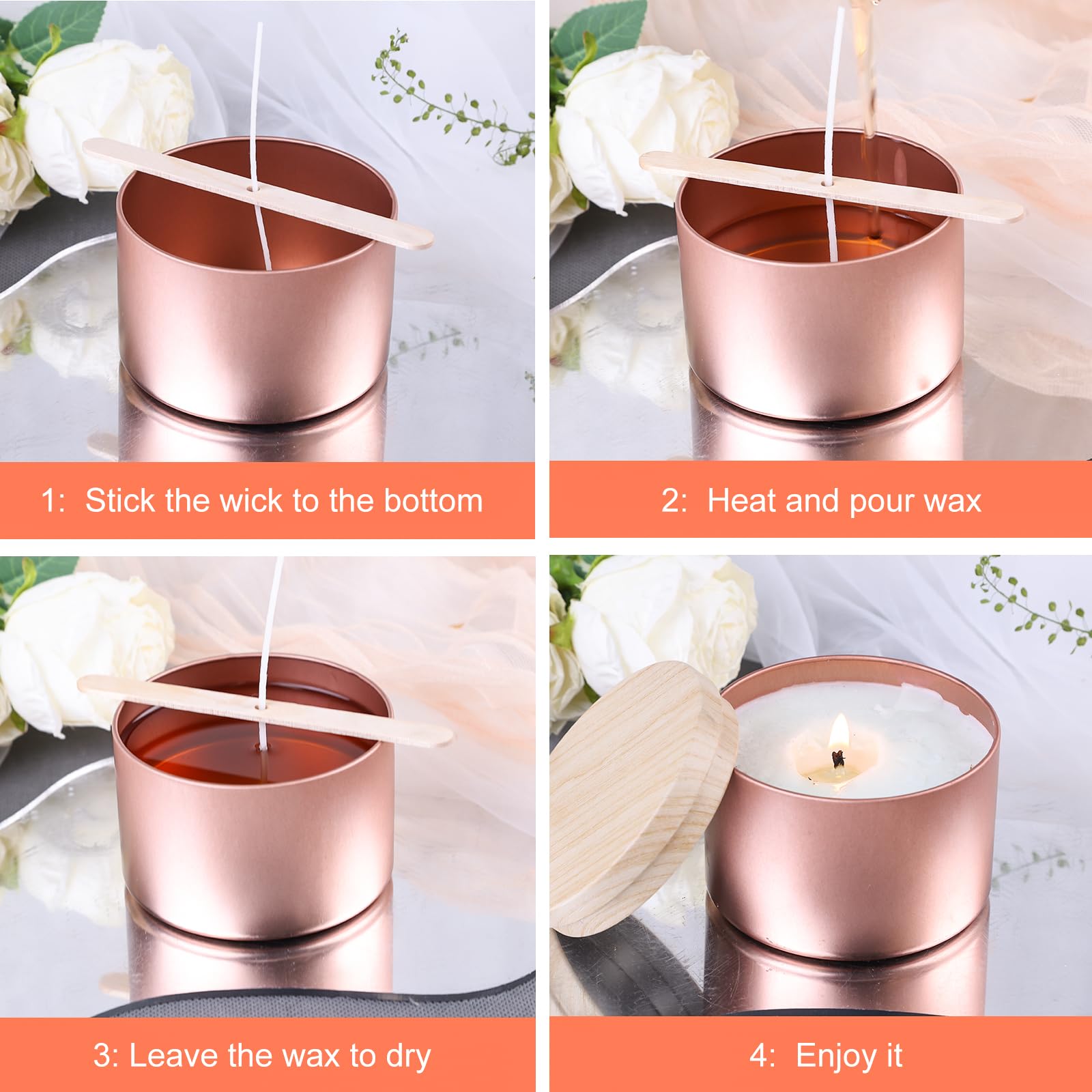 1: Stick the wick to the bottom

2: Heat and pour wax

3: Leave the wax to dry

4: Enjoy it