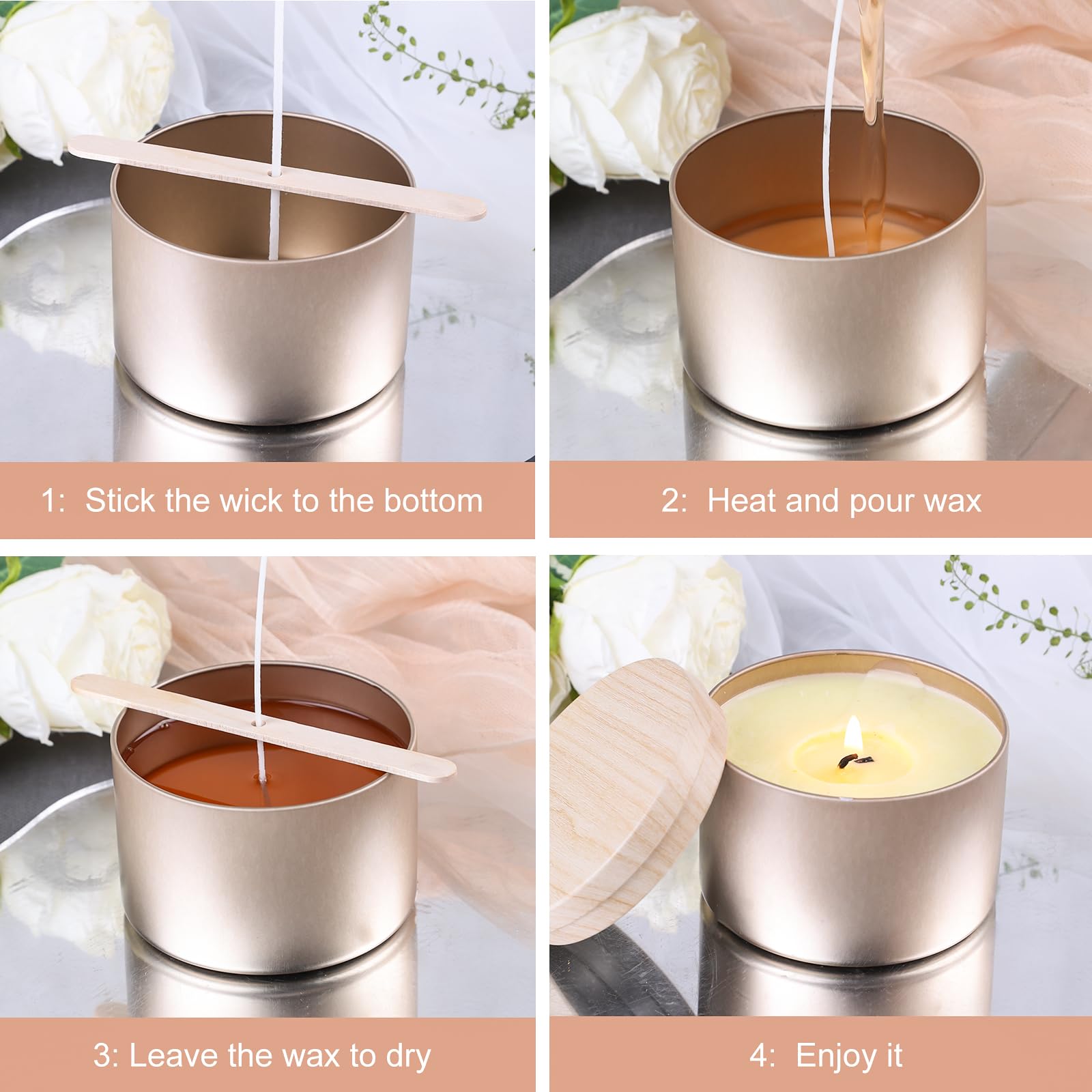 1: Stick the wick to the bottom

2: Heat and pour wax

3: Leave the wax to dry

4: Enjoy it